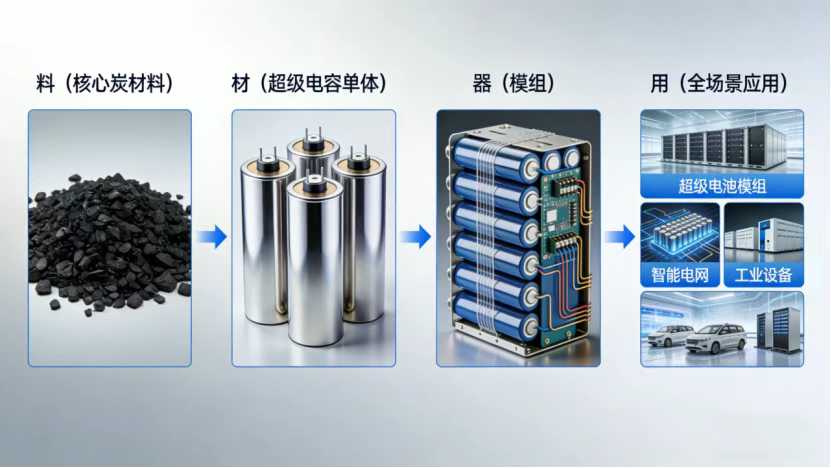 料（核心炭材料）

材（超级电容单体）

器（模组）

用（全场景应用）

超级电池模组

智能电网

工业设备